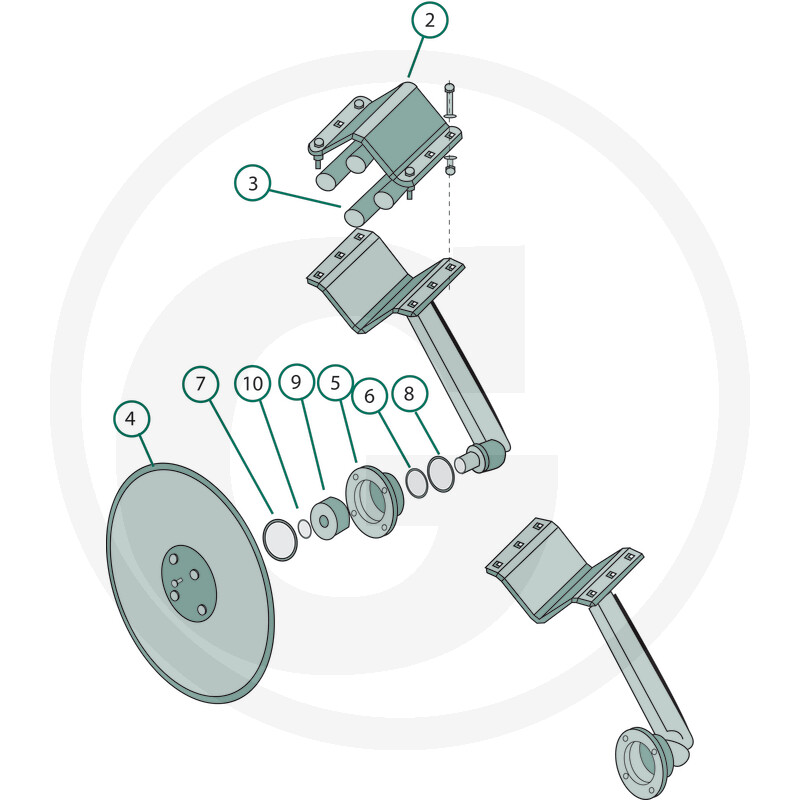 2
3
7
10
9
5
6
8
4